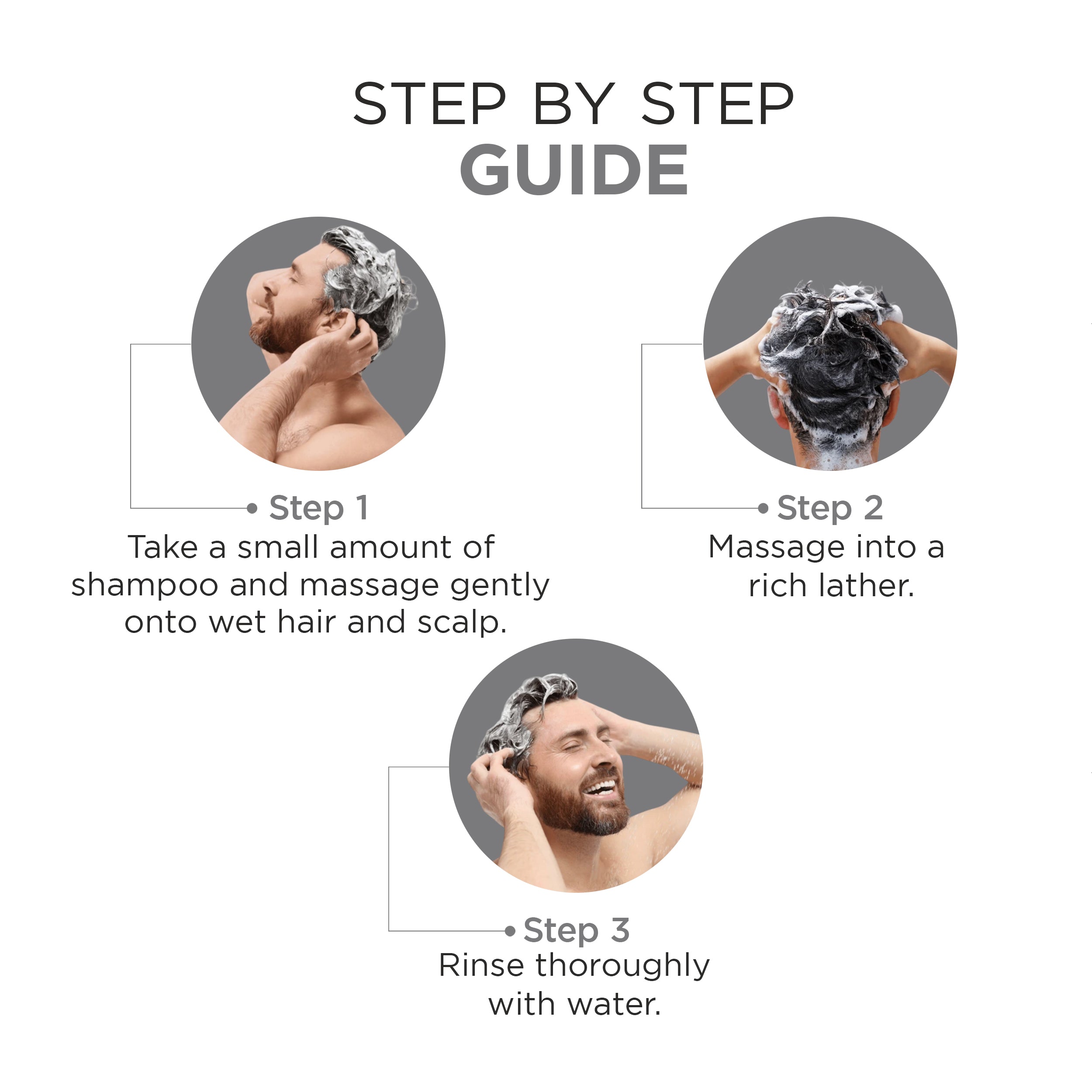 STEP BY STEP
GUIDE

Step 1
Take a small amount of shampoo and massage gently onto wet hair and scalp.

Step 2
Massage into a rich lather.

Step 3
Rinse thoroughly with water.