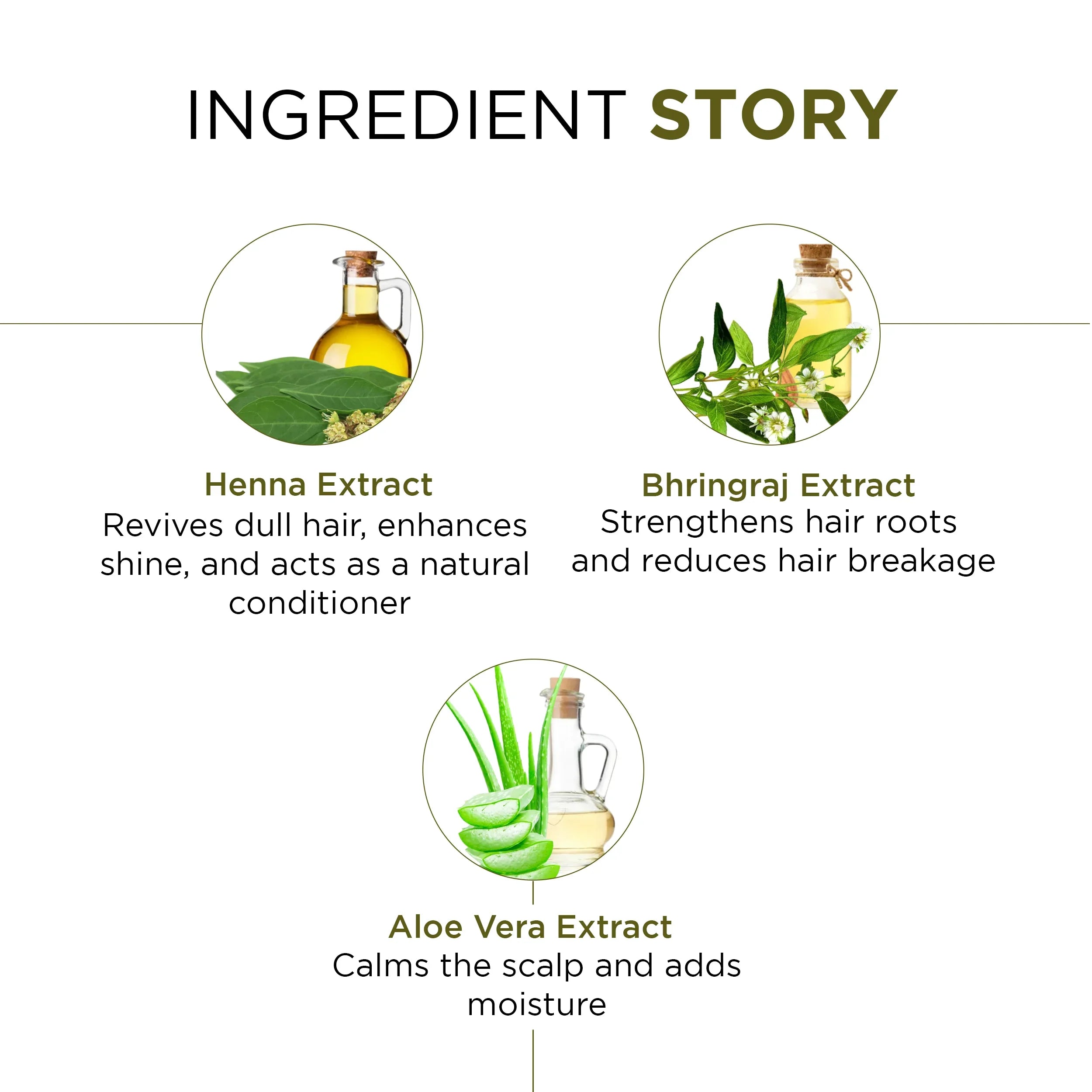 INGREDIENT STORY

Henna Extract
Revives dull hair, enhances shine, and acts as a natural conditioner

Bhringraj Extract
Strengthens hair roots and reduces hair breakage

Aloe Vera Extract
Calms the scalp and adds moisture