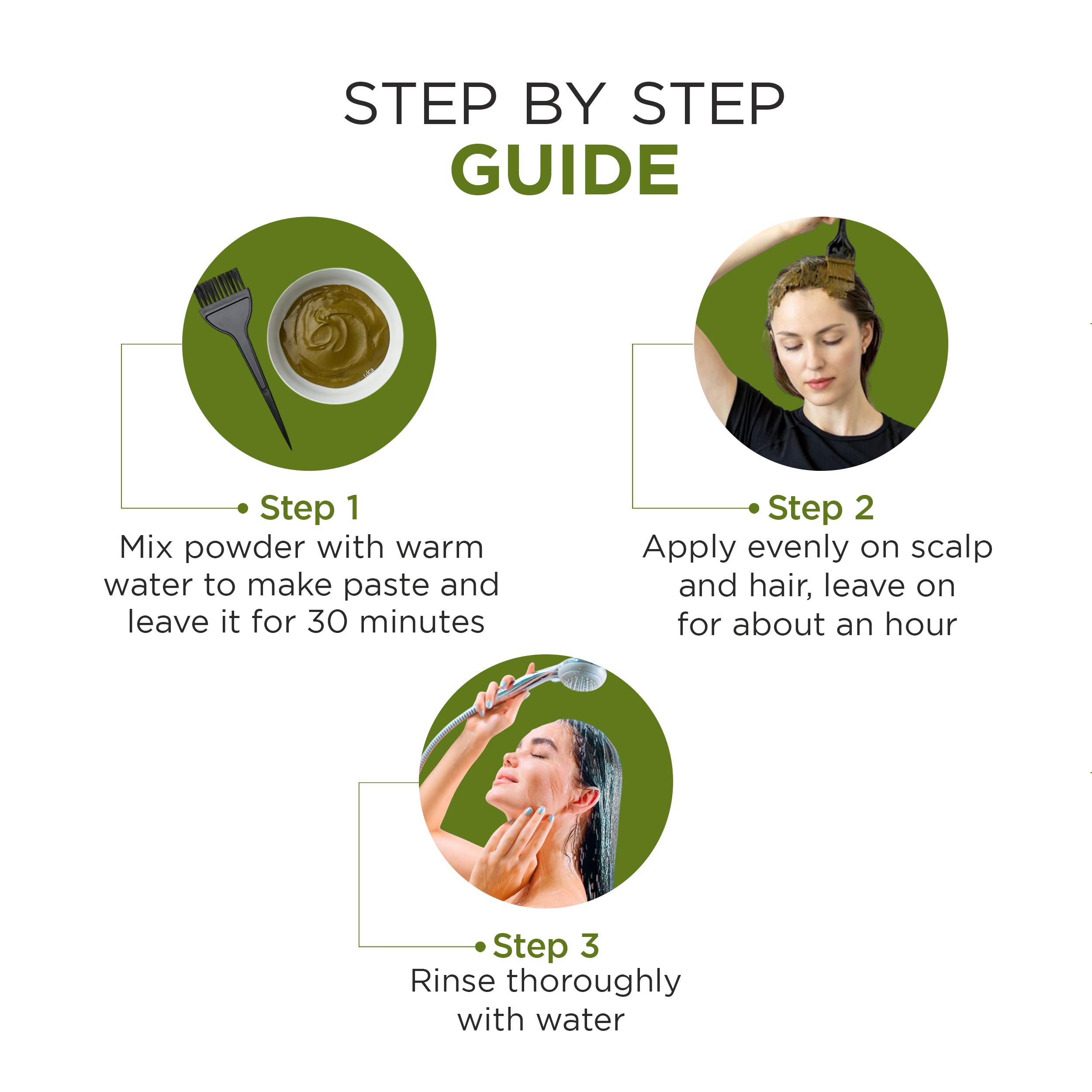 STEP BY STEP
GUIDE

Step 1
Mix powder with warm water to make paste and leave it for 30 minutes

Step 2
Apply evenly on scalp and hair, leave on for about an hour

Step 3
Rinse thoroughly with water