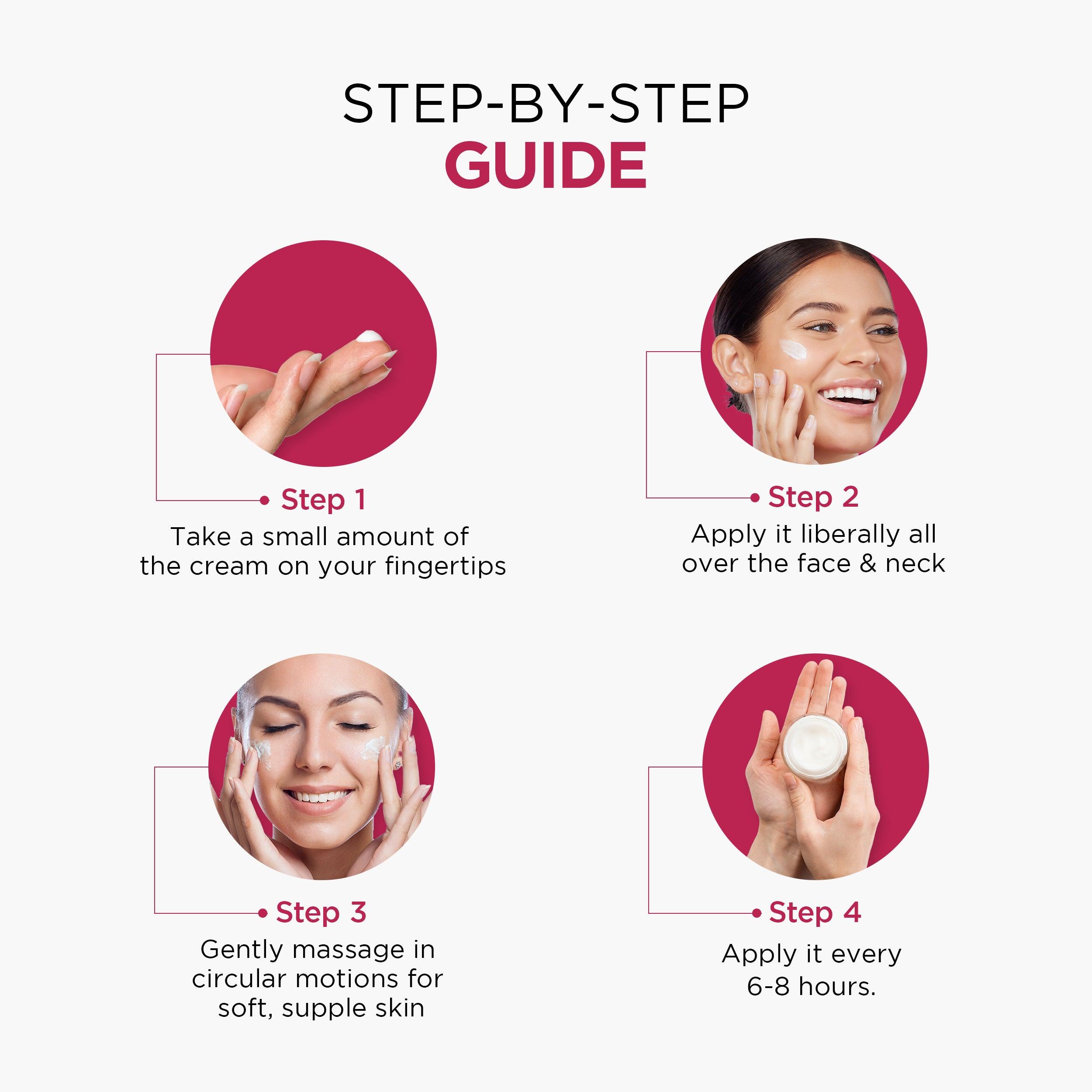 STEP-BY-STEP
GUIDE

Step 1
Take a small amount of the cream on your fingertips

Step 2
Apply it liberally all over the face & neck

Step 3
Gently massage in circular motions for soft, supple skin

Step 4
Apply it every 6-8 hours.